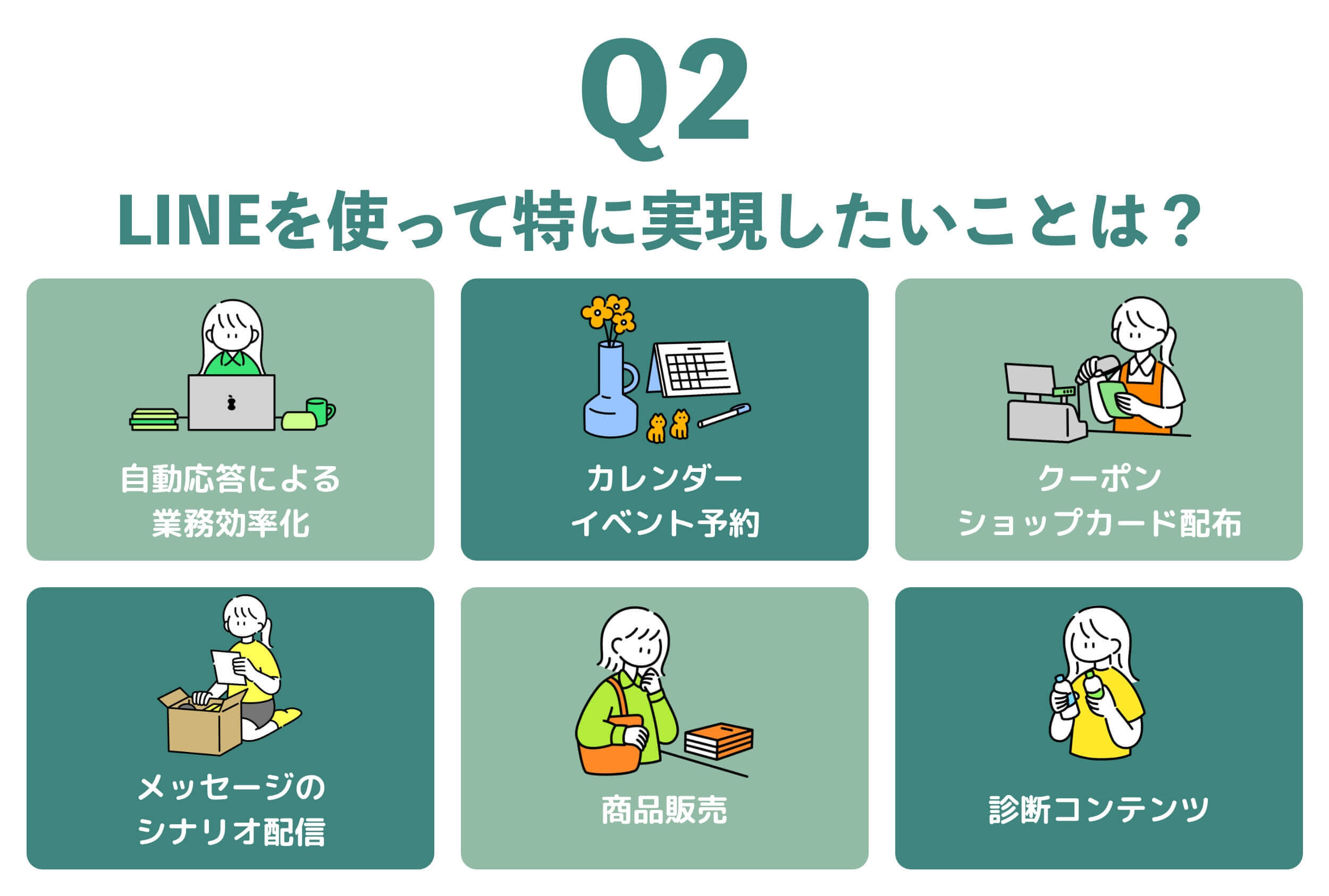 Q2

LINEを使って特に実現したいことは？

自動応答による
業務効率化

カレンダー
イベント予約

クーポン
ショップカード配布

メッセージの
シナリオ配信

商品販売

診断コンテンツ